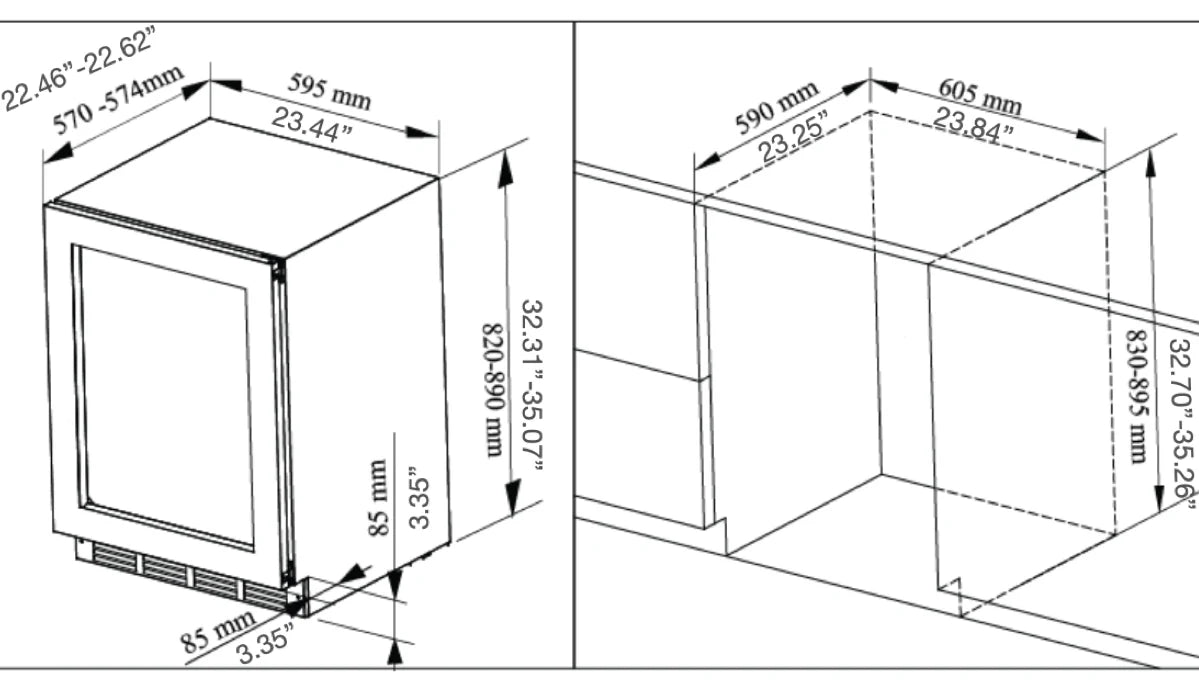 22.46"-22.62"
570 -574mm
595 mm
23.44"
820-890 mm
32.31"-35.07"
85 mm
3.35"
85 mm
3.35"
590 mm
23.25"
605 mm
23.84"
830-895 mm
32.70"-35.26"